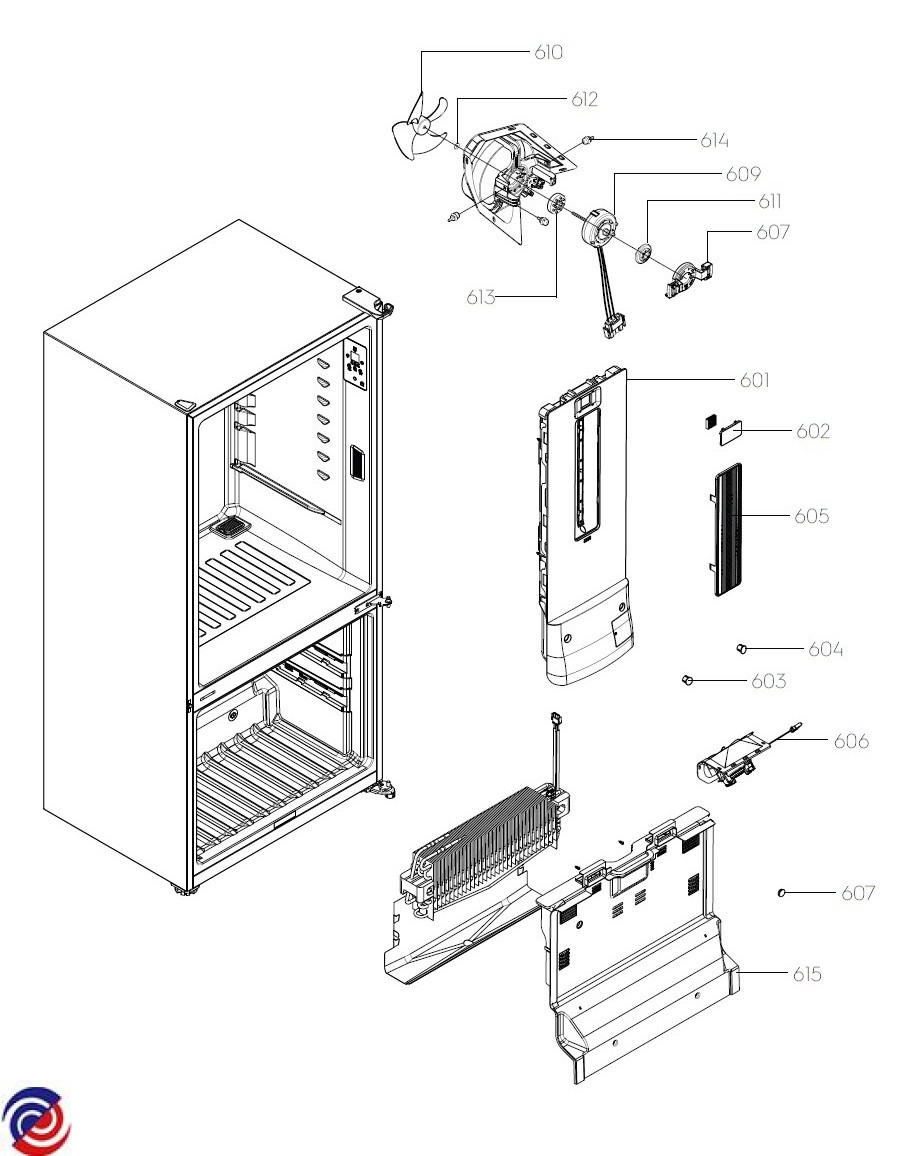 610
612
614
609
611
607
613
601
602
605
604
603
606
607
615